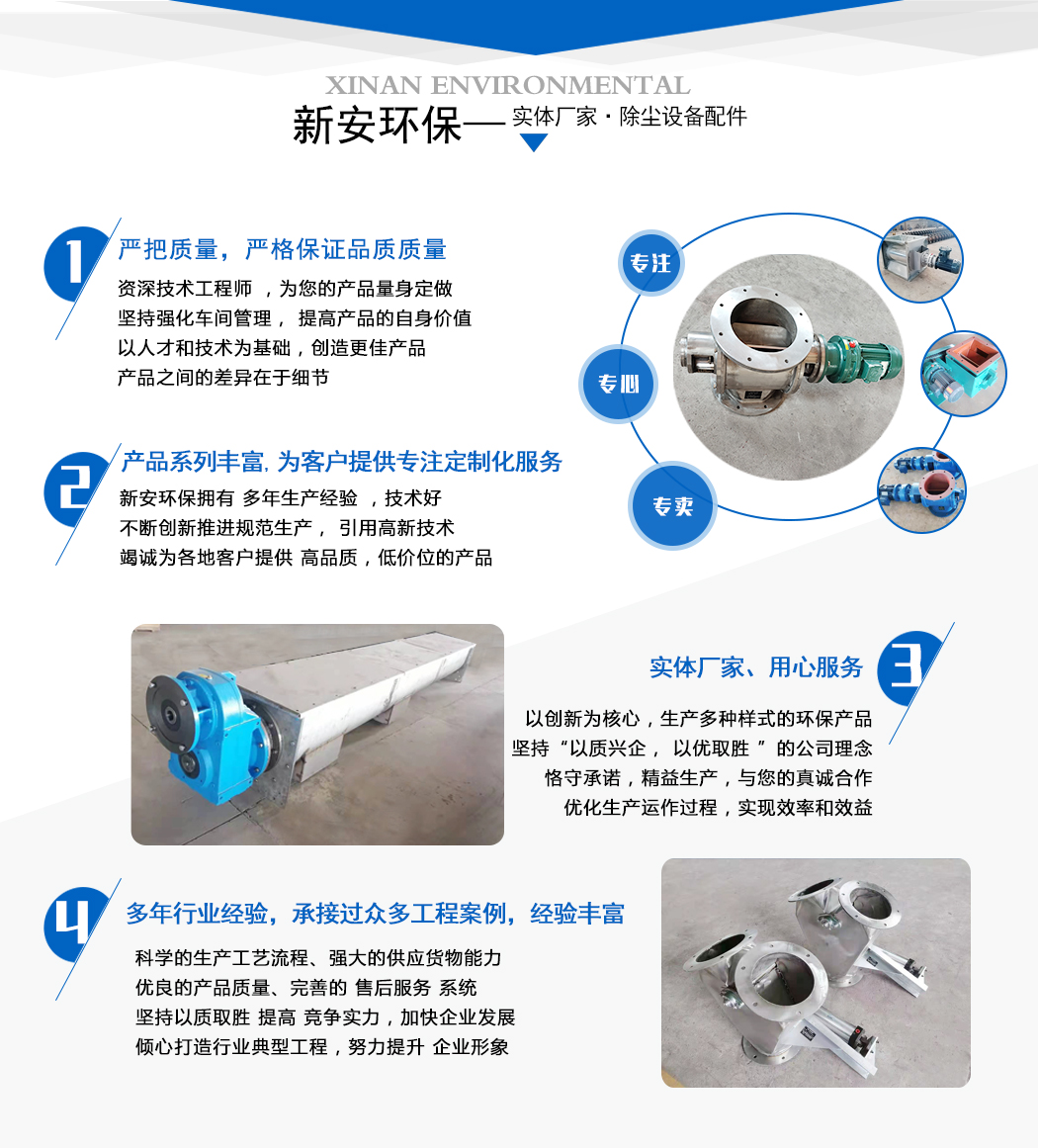 XINAN ENVIRONMENTAL

新安环保— 实体厂家 · 除尘设备配件

1

严把质量，严格保证品质质量

资深技术工程师 ，为您的产品量身定做
坚持强化车间管理， 提高产品的自身价值
以人才和技术为基础，创造更佳产品
产品之间的差异在于细节

专注

专心

专卖

2

产品系列丰富, 为客户提供专注定制化服务

新安环保拥有 多年生产经验 ，技术好
不断创新推进规范生产， 引用高新技术
竭诚为各地客户提供 高品质，低价位的产品

3

实体厂家、用心服务

以创新为核心，生产多种样式的环保产品
坚持“以质兴企， 以优取胜 ”的公司理念
恪守承诺，精益生产，与您的真诚合作
优化生产运作过程，实现效率和效益

4

多年行业经验，承接过众多工程案例，经验丰富

科学的生产工艺流程、强大的供应货物能力
优良的产品质量、完善的 售后服务 系统
坚持以质取胜 提高 竞争实力，加快企业发展
倾心打造行业典型工程，努力提升 企业形象